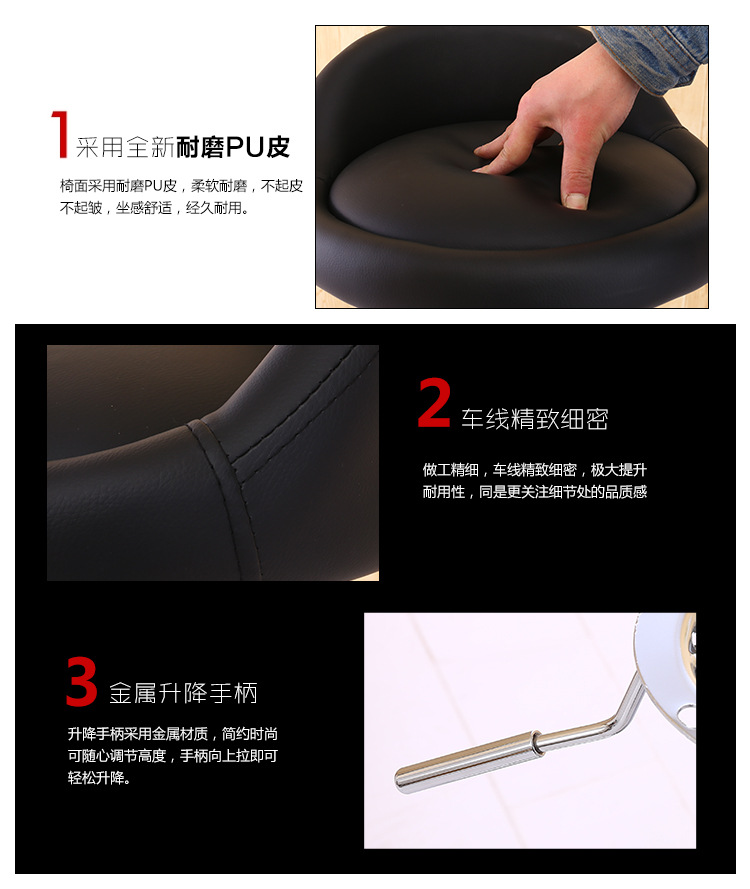 1 采用全新耐磨PU皮

椅面采用耐磨PU皮，柔软耐磨，不起皮不起皱，坐感舒适，经久耐用。

2 车线精致细密

做工精细，车线精致细密，极大提升耐用性，同是更关注细节处的品质感

3 金属升降手柄

升降手柄采用金属材质，简约时尚可随心调节高度，手柄向上拉即可轻松升降。